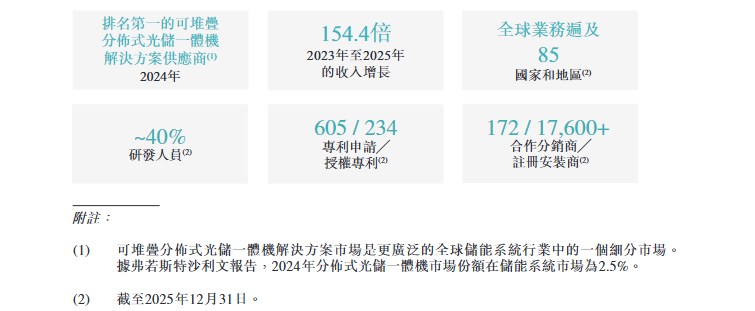 排名第一的可堆疊分佈式光儲一體機解決方案供應商$^{(1)}$
2024年

154.4倍
2023年至2025年的收入增長

全球業務遍及
85
國家和地區$^{(2)}$

~40%
研發人員$^{(2)}$

605 / 234
專利申請／授權專利$^{(2)}$

172 / 17,600+
合作分銷商／註冊安裝商$^{(2)}$

附註：

(1) 可堆疊分佈式光儲一體機解決方案市場是更廣泛的全球儲能系統行業中的一個細分市場。據弗若斯特沙利文報告，2024年分佈式光儲一體機市場份額在儲能系統市場為2.5%。

(2) 截至2025年12月31日。